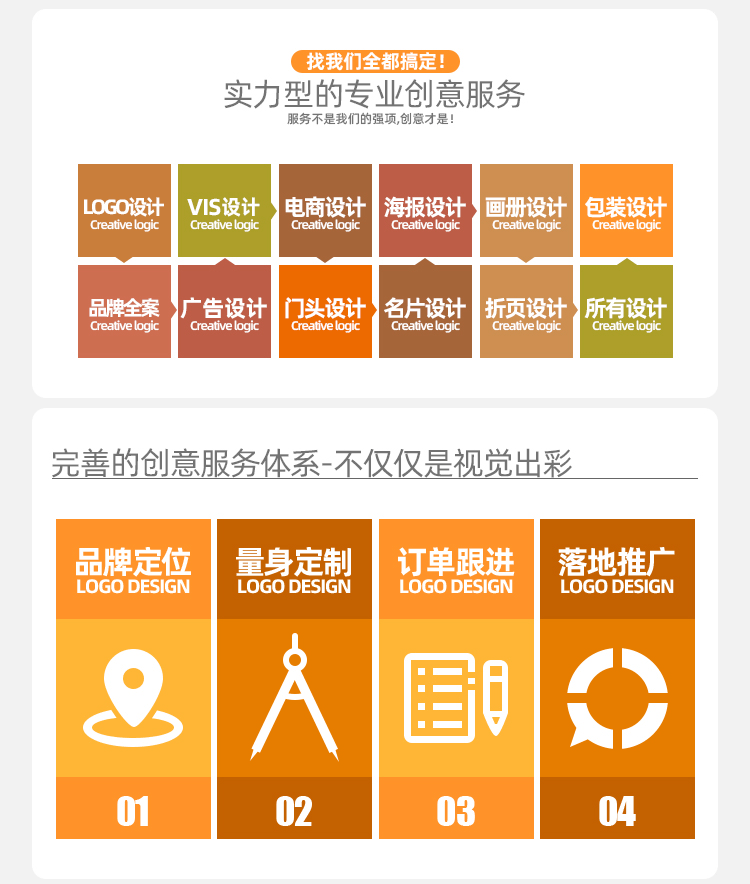 找我们全都搞定!
实力型的专业创意服务
服务不是我们的强项,创意才是!

LOGO设计
Creative logic

VIS设计
Creative logic

电商设计
Creative logic

海报设计
Creative logic

画册设计
Creative logic

包装设计
Creative logic

品牌全案
Creative logic

广告设计
Creative logic

门头设计
Creative logic

名片设计
Creative logic

折页设计
Creative logic

所有设计
Creative logic

完善的创意服务体系-不仅仅是视觉出彩

品牌定位
LOGO DESIGN
01

量身定制
LOGO DESIGN
02

订单跟进
LOGO DESIGN
03

落地推广
LOGO DESIGN
04